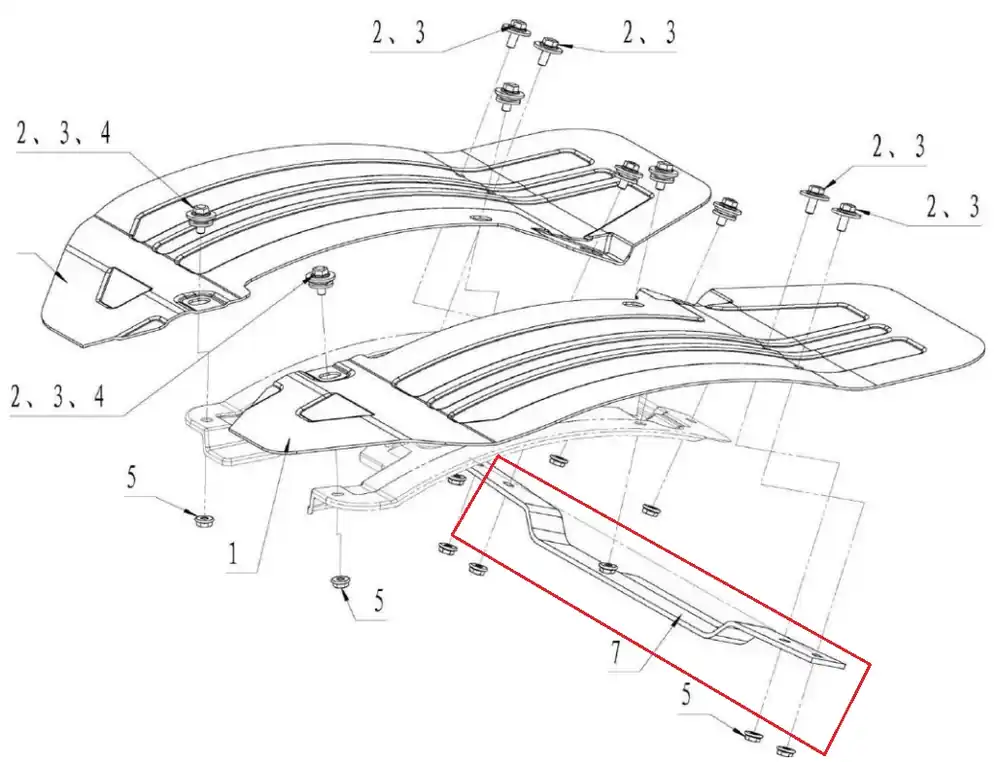 2、3
2、3
2、3、4
2、3
2、3
2、3、4
5
1
5
7
5