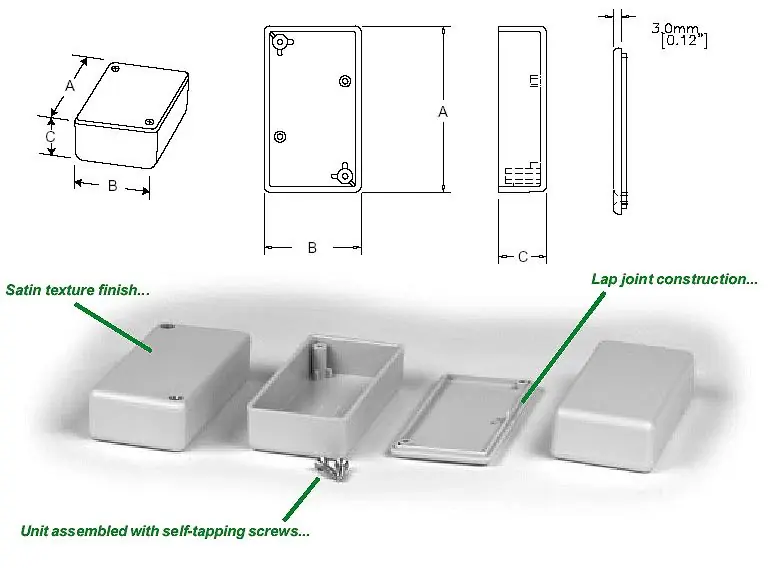 A

C

B

A

B

C

3.0mm
[0.12"]

Satin texture finish...

Lap joint construction...

Unit assembled with self-tapping screws...